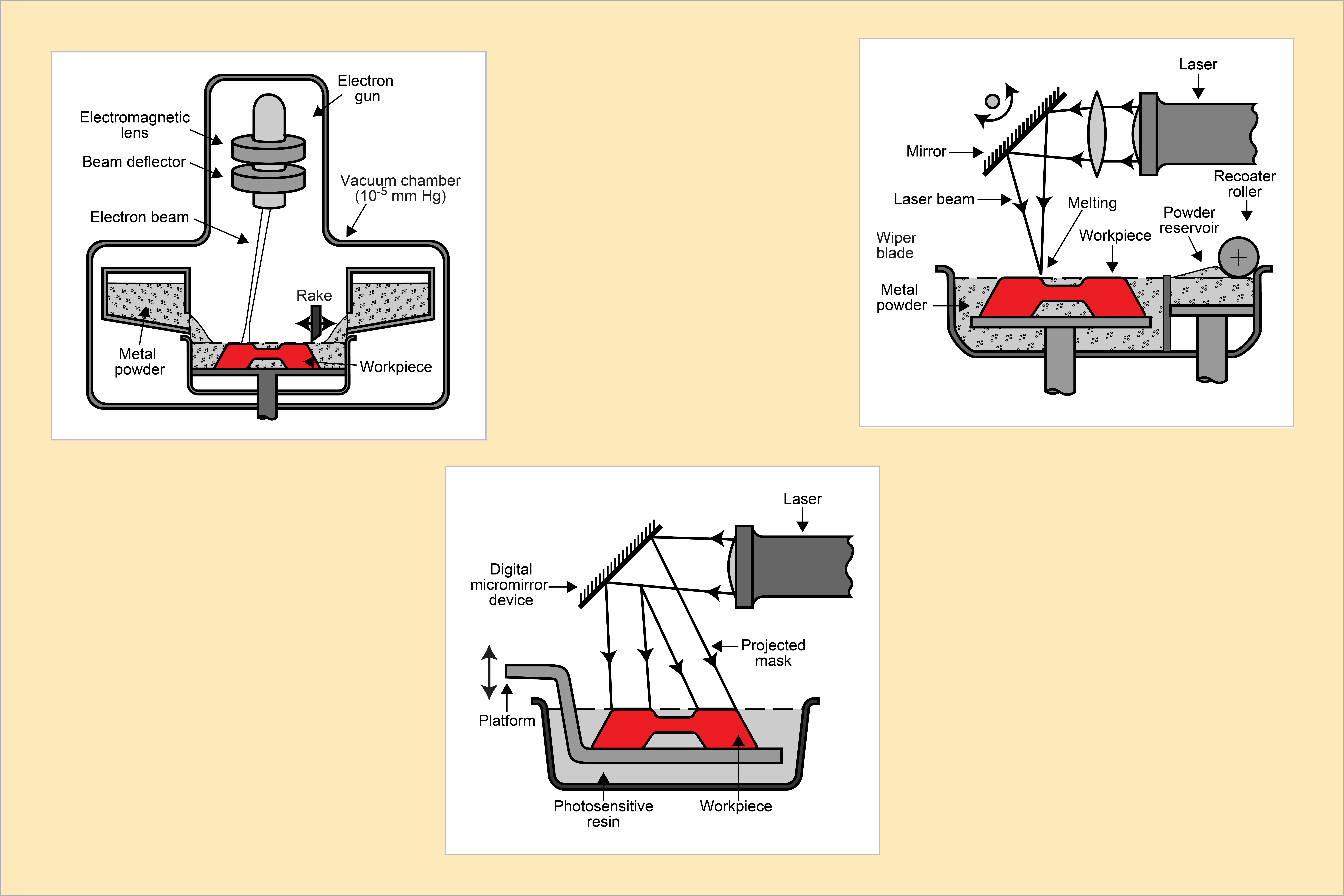 Electron gun

Electromagnetic lens

Beam deflector

Vacuum chamber ($10^{-5}$ mm Hg)

Electron beam

Rake

Metal powder

Workpiece

Laser

Mirror

Recoater roller

Laser beam

Melting

Powder reservoir

Wiper blade

Workpiece

Metal powder

Laser

Digital micromirror device

Projected mask

Platform

Photosensitive resin

Workpiece